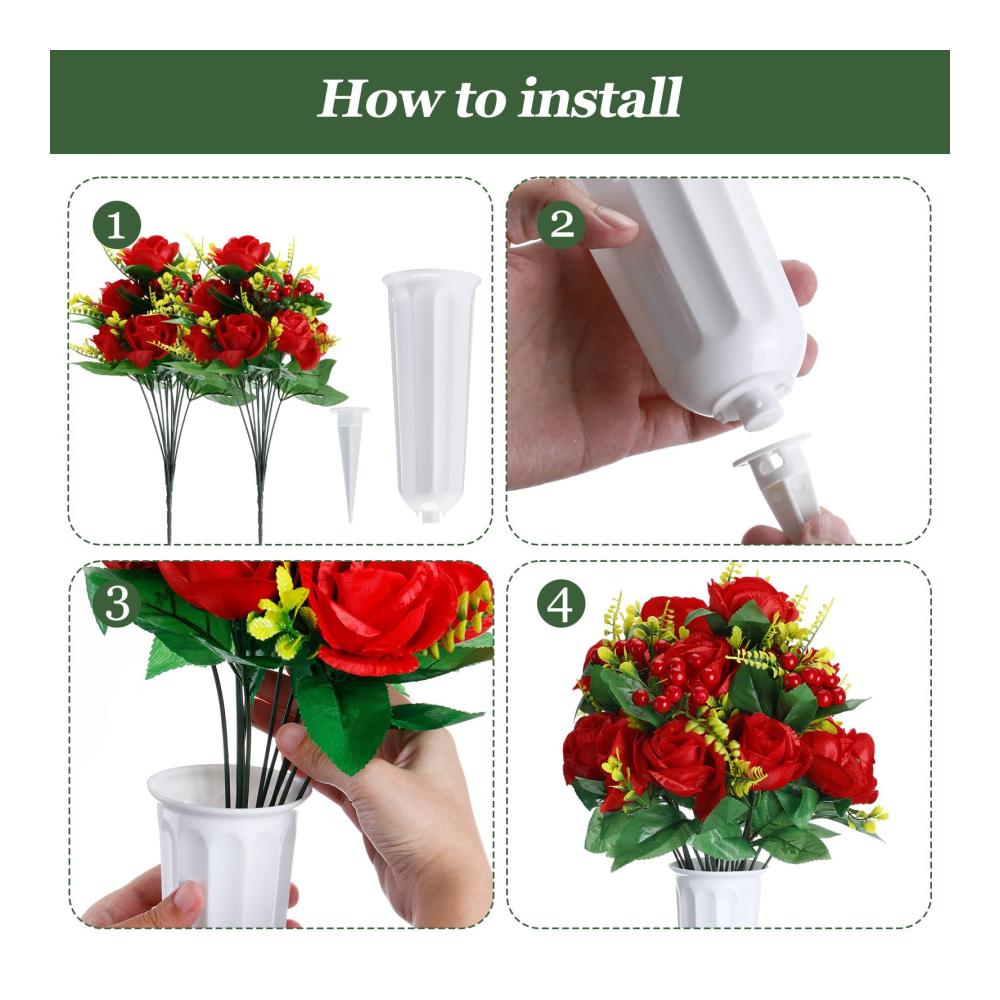 How to install

1

2

3

4